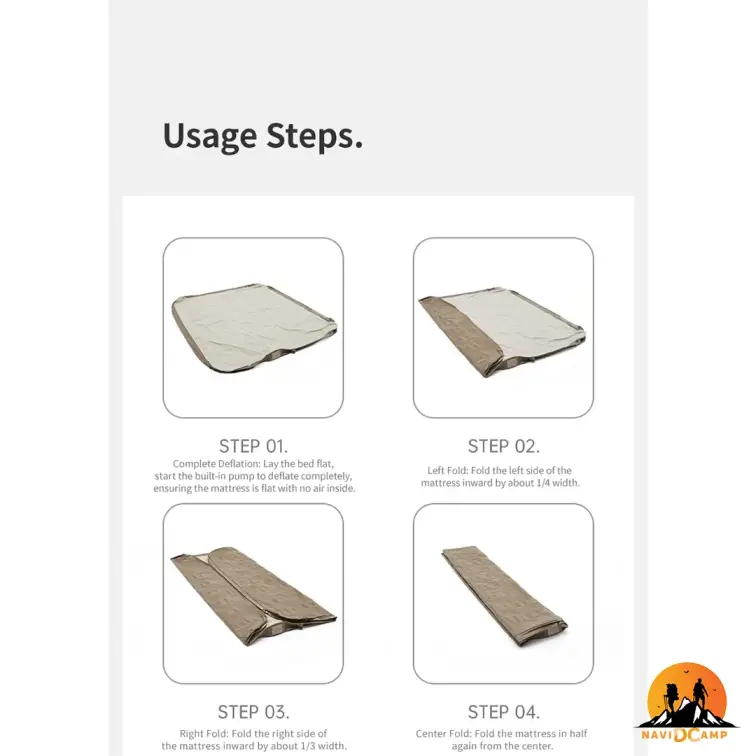 Usage Steps.

STEP 01.
Complete Deflation: Lay the bed flat, start the built-in pump to deflate completely, ensuring the mattress is flat with no air inside.

STEP 02.
Left Fold: Fold the left side of the mattress inward by about 1/4 width.

STEP 03.
Right Fold: Fold the right side of the mattress inward by about 1/3 width.

STEP 04.
Center Fold: Fold the mattress in half again from the center.

NAVIDCAMP